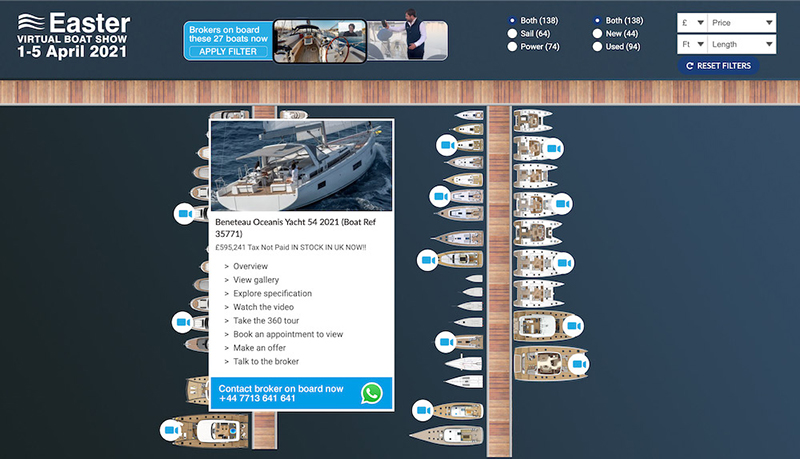 Easter
VIRTUAL BOAT SHOW
1-5 April 2021

Brokers on board these 27 boats now
APPLY FILTER

Both (138)
Sail (64)
Power (74)

Both (138)
New (44)
Used (94)

£ Price
Ft Length
RESET FILTERS

Beneteau Oceanis Yacht 54 2021 (Boat Ref 35771)
£595,241 Tax Not Paid IN STOCK IN UK NOW!!

> Overview
> View gallery
> Explore specification
> Watch the video
> Take the 360 tour
> Book an appointment to view
> Make an offer
> Talk to the broker

Contact broker on board now
+44 7713 641 641